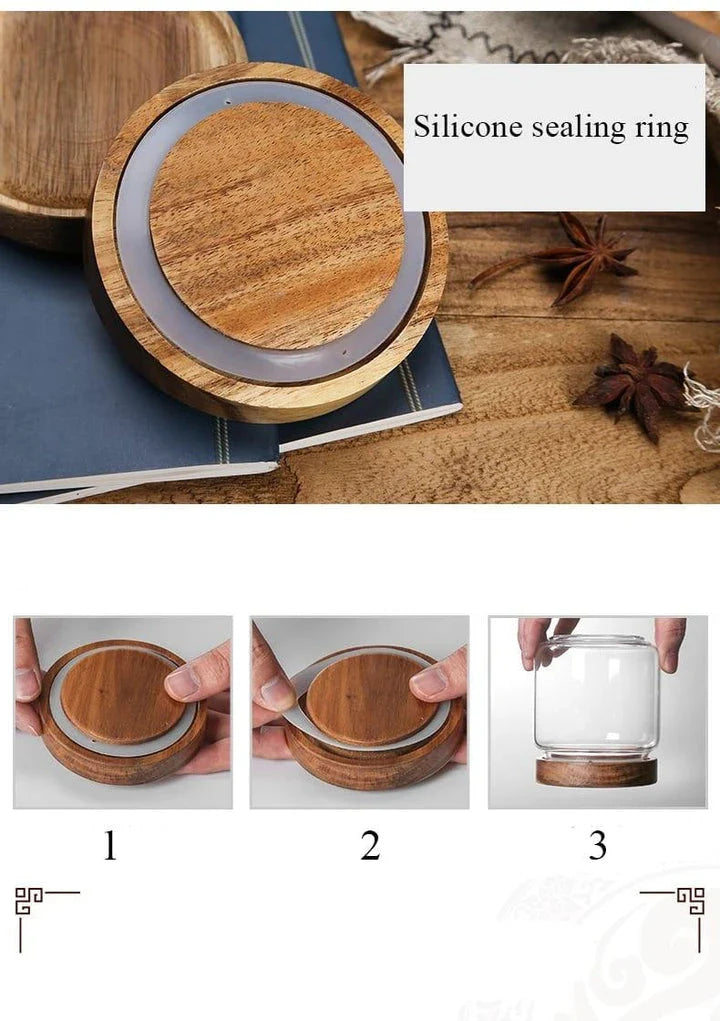 Silicone sealing ring

1

2

3