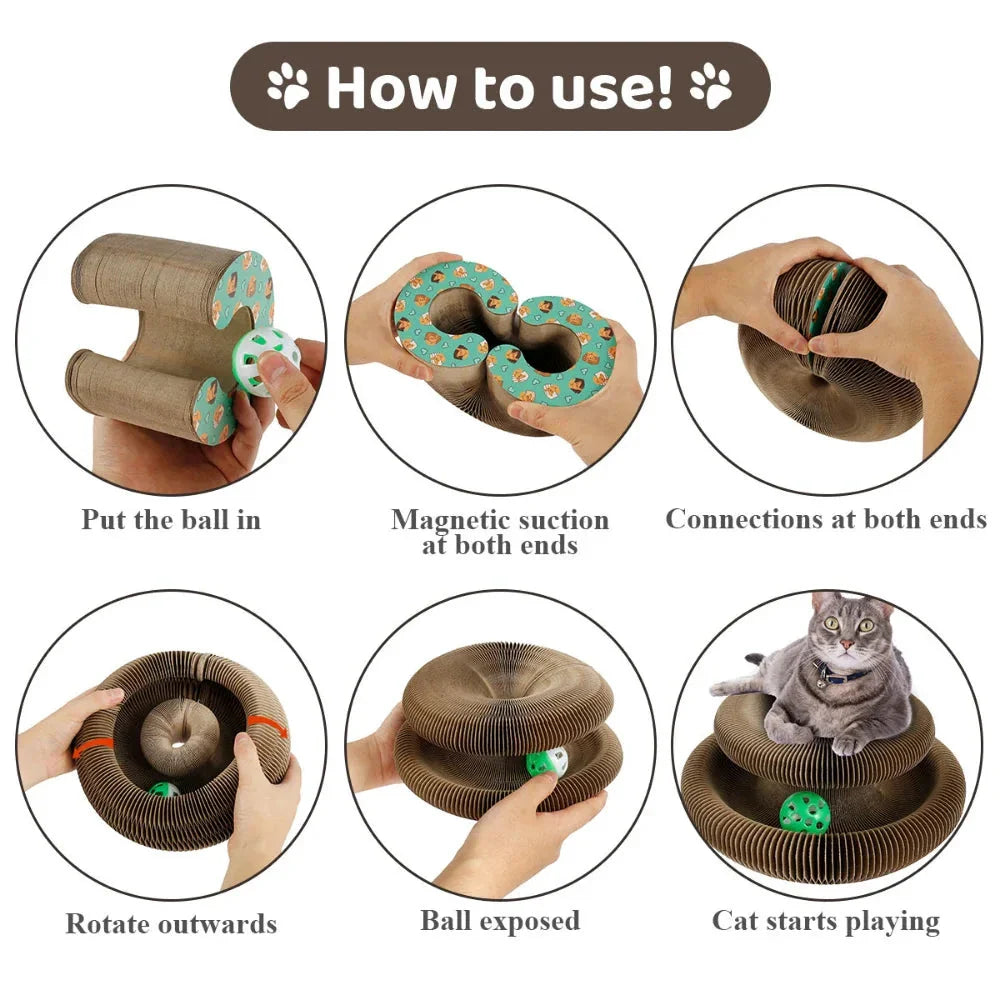 How to use!

Put the ball in

Magnetic suction at both ends

Connections at both ends

Rotate outwards

Ball exposed

Cat starts playing