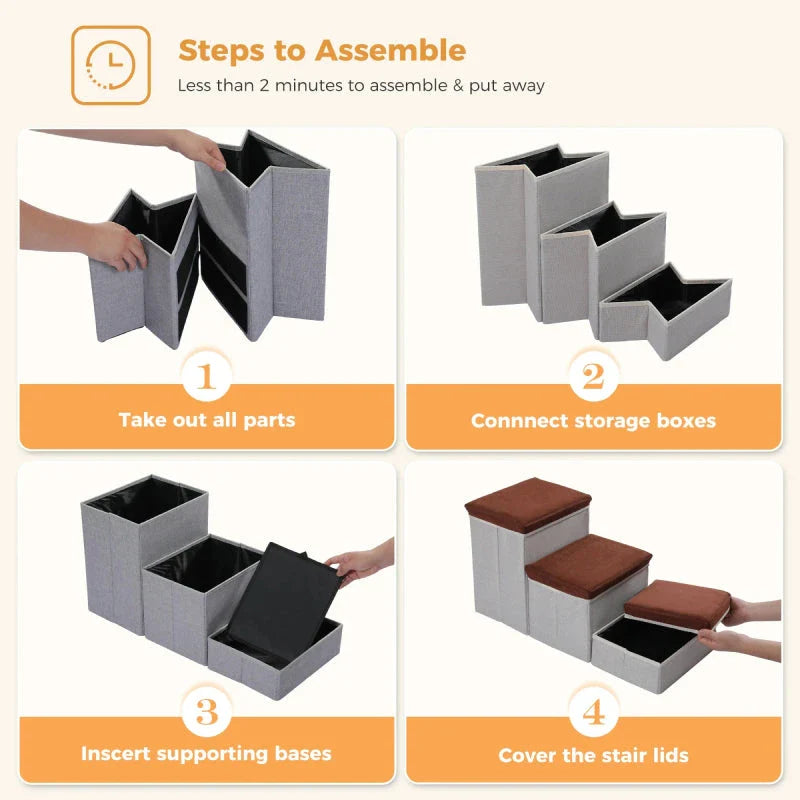 Steps to Assemble

Less than 2 minutes to assemble & put away

1

Take out all parts

2

Connnect storage boxes

3

Inscert supporting bases

4

Cover the stair lids