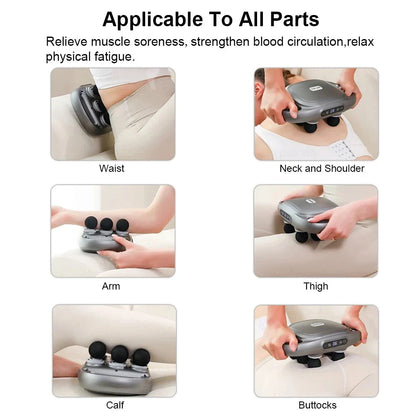 Applicable To All Parts

Relieve muscle soreness, strengthen blood circulation,relax physical fatigue.

Waist

Neck and Shoulder

Arm

Thigh

Calf

Buttocks