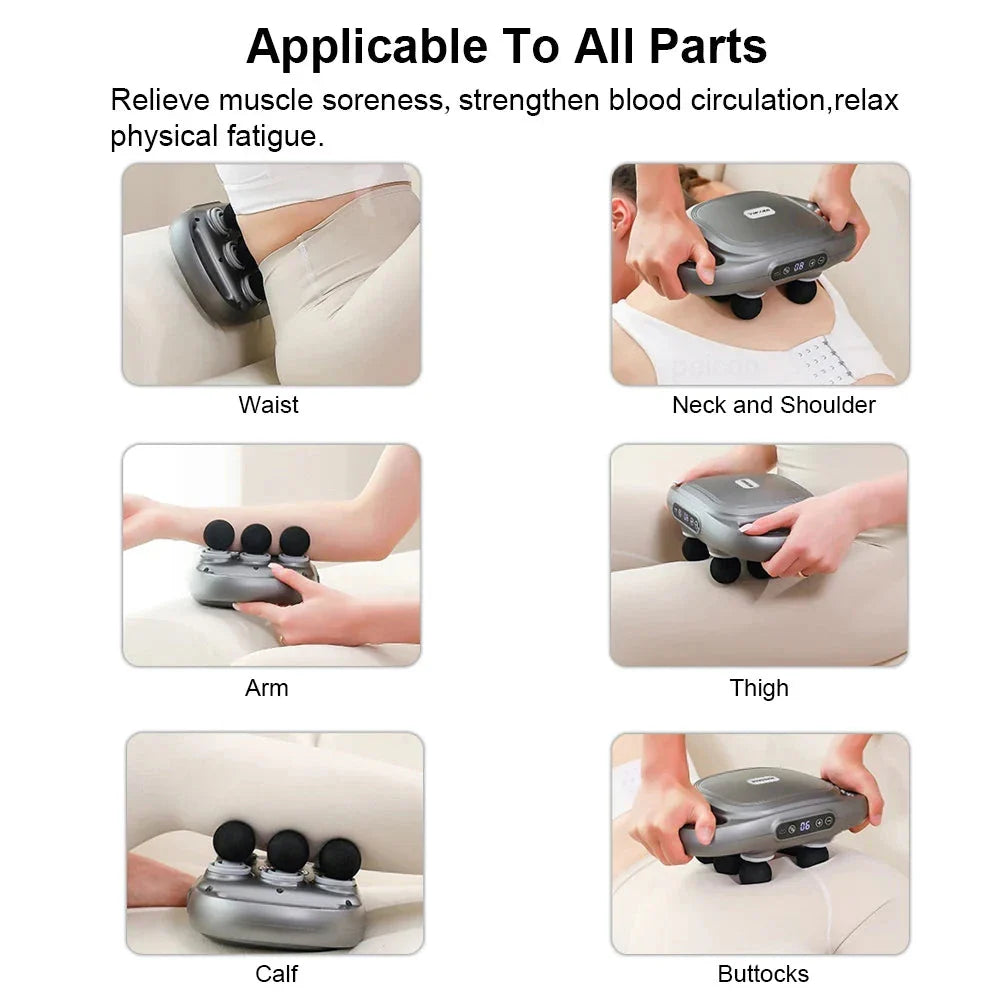 Applicable To All Parts

Relieve muscle soreness, strengthen blood circulation,relax physical fatigue.

Waist

Neck and Shoulder

Arm

Thigh

Calf

Buttocks