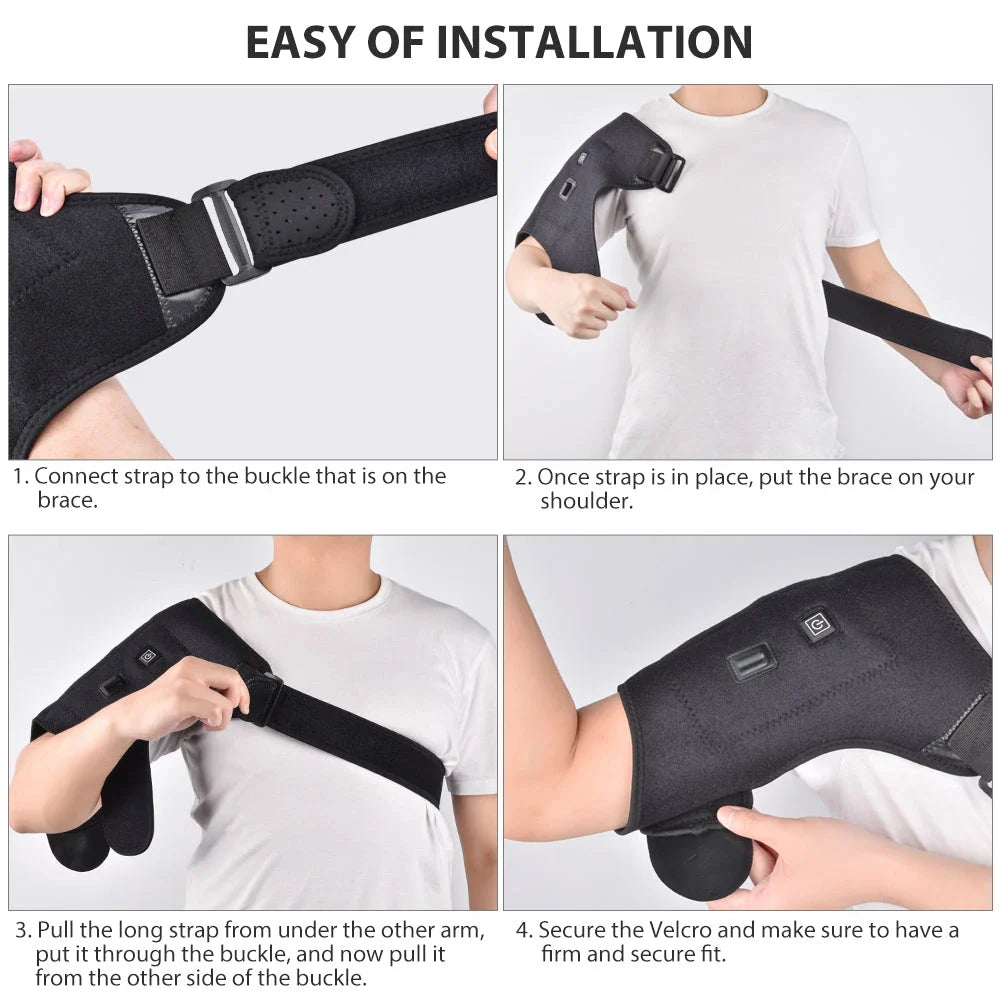 EASY OF INSTALLATION

1. Connect strap to the buckle that is on the brace.

2. Once strap is in place, put the brace on your shoulder.

3. Pull the long strap from under the other arm, put it through the buckle, and now pull it from the other side of the buckle.

4. Secure the Velcro and make sure to have a firm and secure fit.