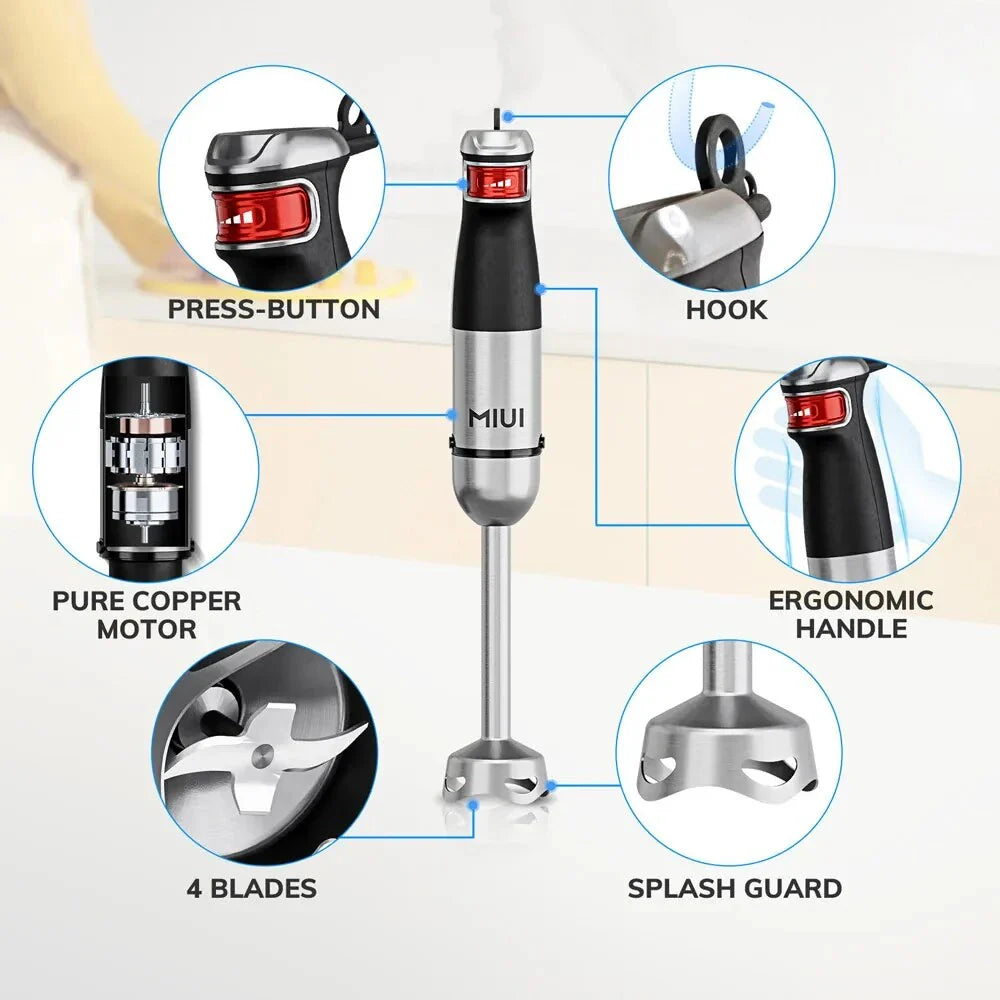 PRESS-BUTTON

HOOK

MIUI

PURE COPPER MOTOR

ERGONOMIC HANDLE

4 BLADES

SPLASH GUARD