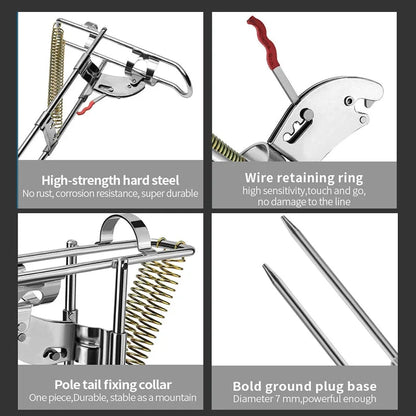 High-strength hard steel
No rust, corrosion resistance, super durable

Wire retaining ring
high sensitivity,touch and go, no damage to the line

Pole tail fixing collar
One piece,Durable, stable as a mountain

Bold ground plug base
Diameter 7 mm,powerful enough