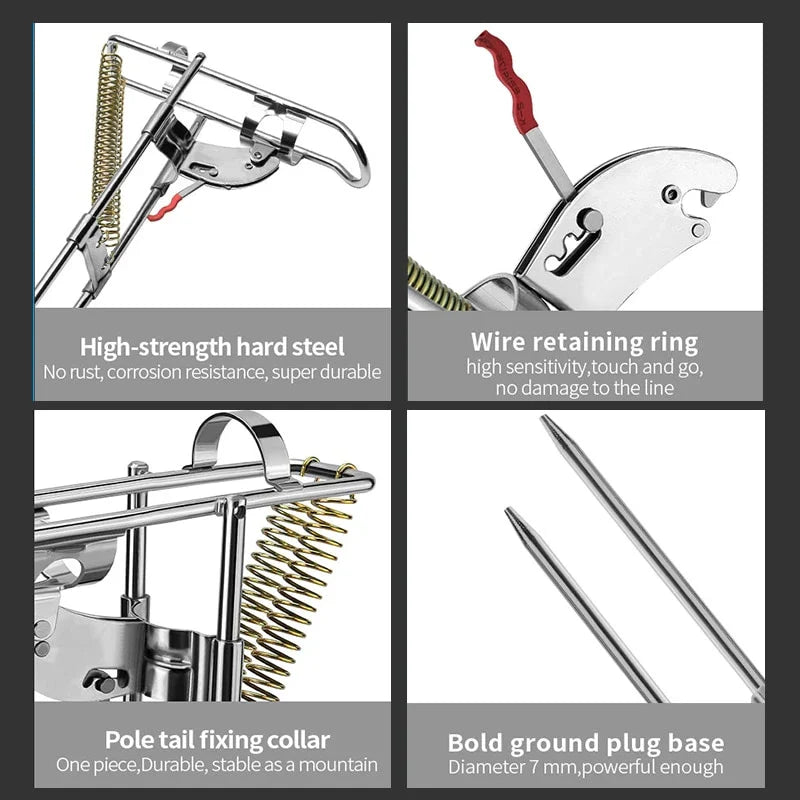 High-strength hard steel
No rust, corrosion resistance, super durable

Wire retaining ring
high sensitivity,touch and go,
no damage to the line

Pole tail fixing collar
One piece,Durable, stable as a mountain

Bold ground plug base
Diameter 7 mm,powerful enough