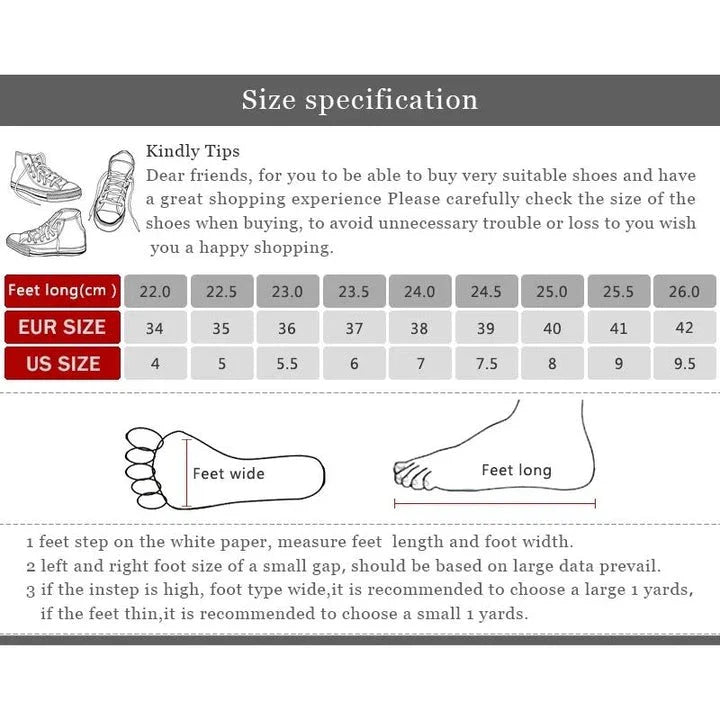 Size specification

Kindly Tips
Dear friends, for you to be able to buy very suitable shoes and have a great shopping experience Please carefully check the size of the shoes when buying, to avoid unnecessary trouble or loss to you wish you a happy shopping.

| Feet long(cm ) | 22.0 | 22.5 | 23.0 | 23.5 | 24.0 | 24.5 | 25.0 | 25.5 | 26.0 |
|---|---|---|---|---|---|---|---|---|---|
| EUR SIZE | 34 | 35 | 36 | 37 | 38 | 39 | 40 | 41 | 42 |
| US SIZE | 4 | 5 | 5.5 | 6 | 7 | 7.5 | 8 | 9 | 9.5 |

Feet wide

Feet long

1 feet step on the white paper, measure feet length and foot width.
2 left and right foot size of a small gap, should be based on large data prevail.
3 if the instep is high, foot type wide,it is recommended to choose a large 1 yards, if the feet thin,it is recommended to choose a small 1 yards.