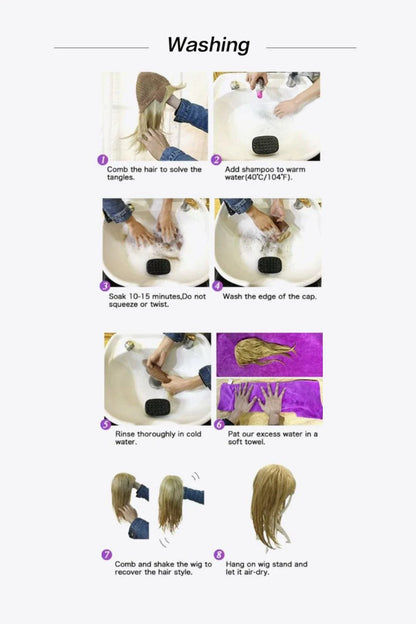 Washing

1 Comb the hair to solve the tangles.

2 Add shampoo to warm water(40℃/104℉).

3 Soak 10-15 minutes,Do not squeeze or twist.

4 Wash the edge of the cap.

5 Rinse thoroughly in cold water.

6 Pat our excess water in a soft towel.

7 Comb and shake the wig to recover the hair style.

8 Hang on wig stand and let it air-dry.