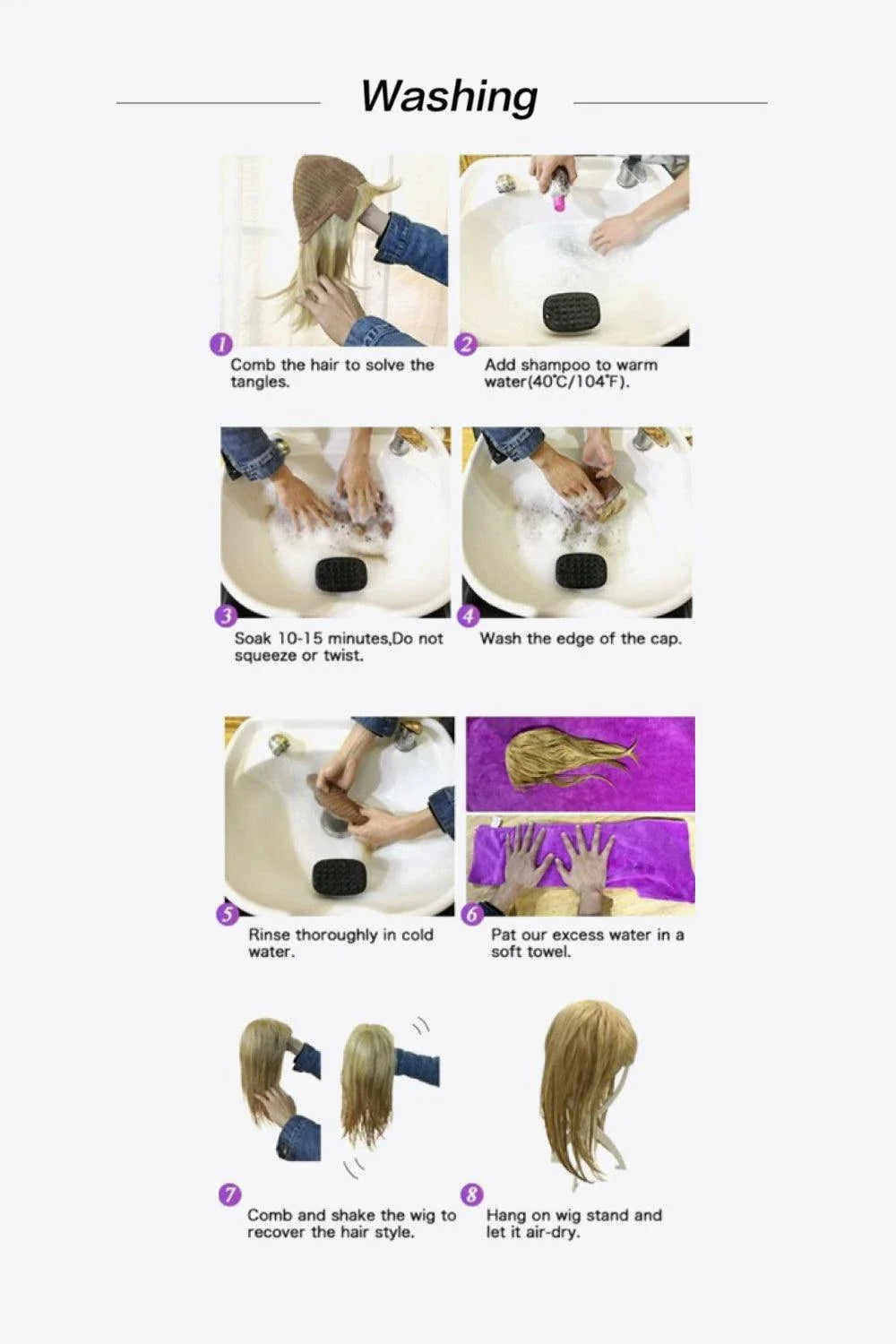 Washing

1
Comb the hair to solve the tangles.

2
Add shampoo to warm water(40°C/104°F).

3
Soak 10-15 minutes,Do not squeeze or twist.

4
Wash the edge of the cap.

5
Rinse thoroughly in cold water.

6
Pat our excess water in a soft towel.

7
Comb and shake the wig to recover the hair style.

8
Hang on wig stand and let it air-dry.