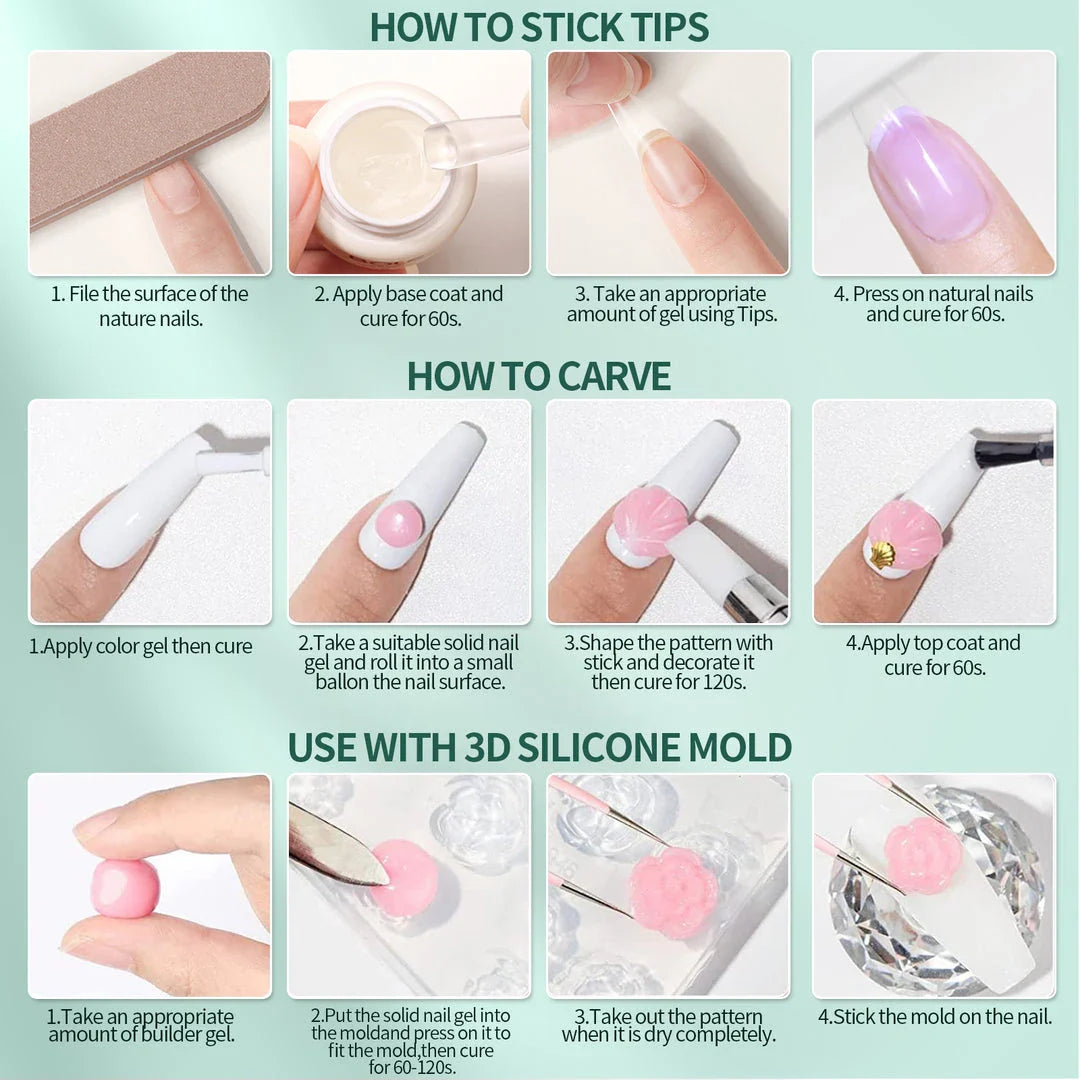 HOW TO STICK TIPS

1. File the surface of the nature nails.

2. Apply base coat and cure for 60s.

3. Take an appropriate amount of gel using Tips.

4. Press on natural nails and cure for 60s.

HOW TO CARVE

1.Apply color gel then cure

2.Take a suitable solid nail gel and roll it into a small ballon the nail surface.

3.Shape the pattern with stick and decorate it then cure for 120s.

4.Apply top coat and cure for 60s.

USE WITH 3D SILICONE MOLD

1.Take an appropriate amount of builder gel.

2.Put the solid nail gel into the moldand press on it to fit the mold,then cure for 60-120s.

3.Take out the pattern when it is dry completely.

4.Stick the mold on the nail.