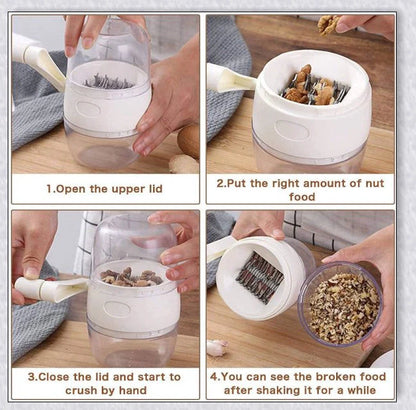 1.Open the upper lid

2.Put the right amount of nut food

3.Close the lid and start to crush by hand

4.You can see the broken food after shaking it for a while