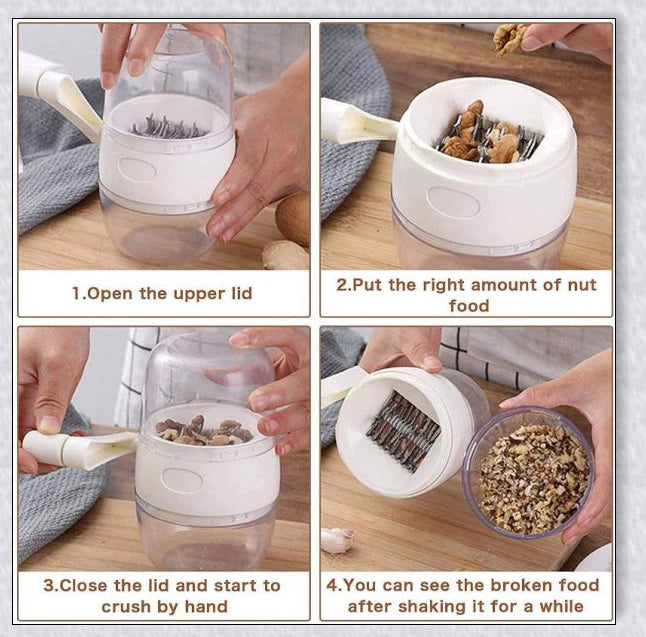 1.Open the upper lid

2.Put the right amount of nut food

3.Close the lid and start to crush by hand

4.You can see the broken food after shaking it for a while