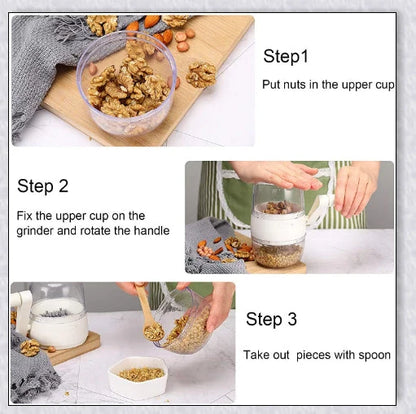 Step1

Put nuts in the upper cup

Step 2

Fix the upper cup on the grinder and rotate the handle

Step 3

Take out pieces with spoon