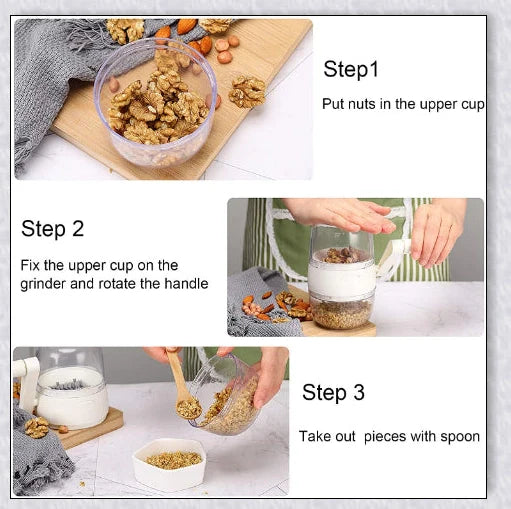 Step1

Put nuts in the upper cup

Step 2

Fix the upper cup on the grinder and rotate the handle

Step 3

Take out  pieces with spoon