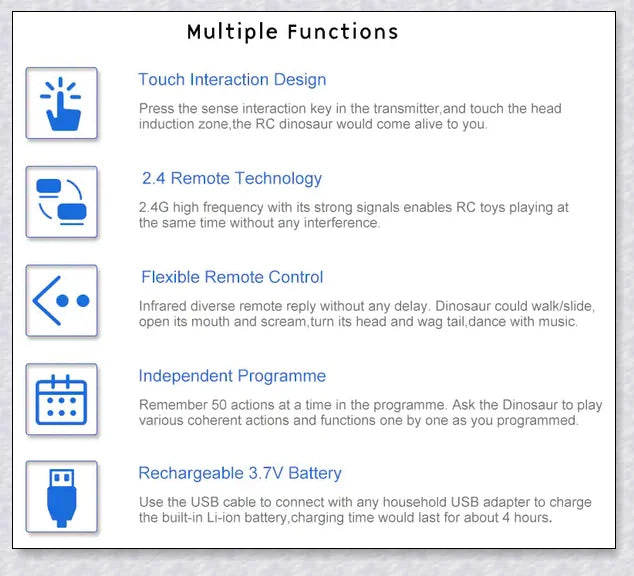 Multiple Functions

Touch Interaction Design

Press the sense interaction key in the transmitter,and touch the head induction zone,the RC dinosaur would come alive to you.

2.4 Remote Technology

2.4G high frequency with its strong signals enables RC toys playing at the same time without any interference.

Flexible Remote Control

Infrared diverse remote reply without any delay. Dinosaur could walk/slide, open its mouth and scream,turn its head and wag tail,dance with music.

Independent Programme

Remember 50 actions at a time in the programme. Ask the Dinosaur to play various coherent actions and functions one by one as you programmed.

Rechargeable 3.7V Battery

Use the USB cable to connect with any household USB adapter to charge the built-in Li-ion battery,charging time would last for about 4 hours.