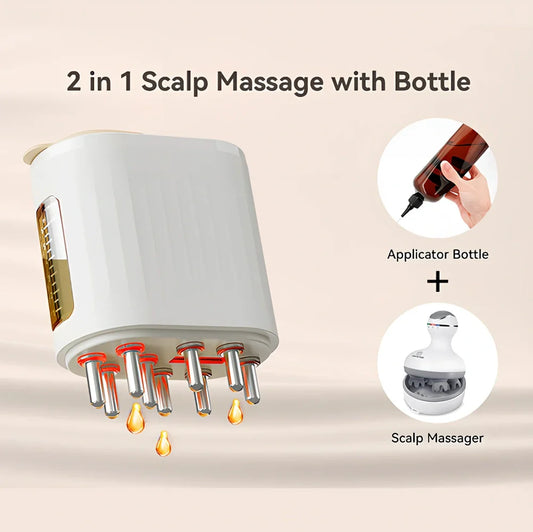 2 in 1 Scalp Massage with Bottle

Applicator Bottle

+

Scalp Massager