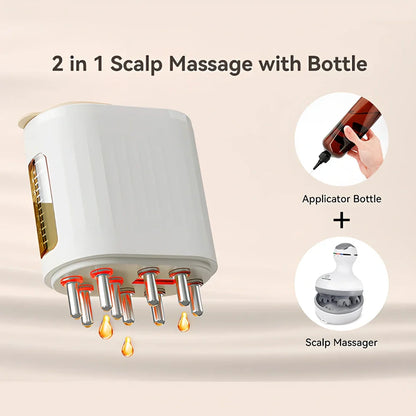 2 in 1 Scalp Massage with Bottle

Applicator Bottle

+

Scalp Massager