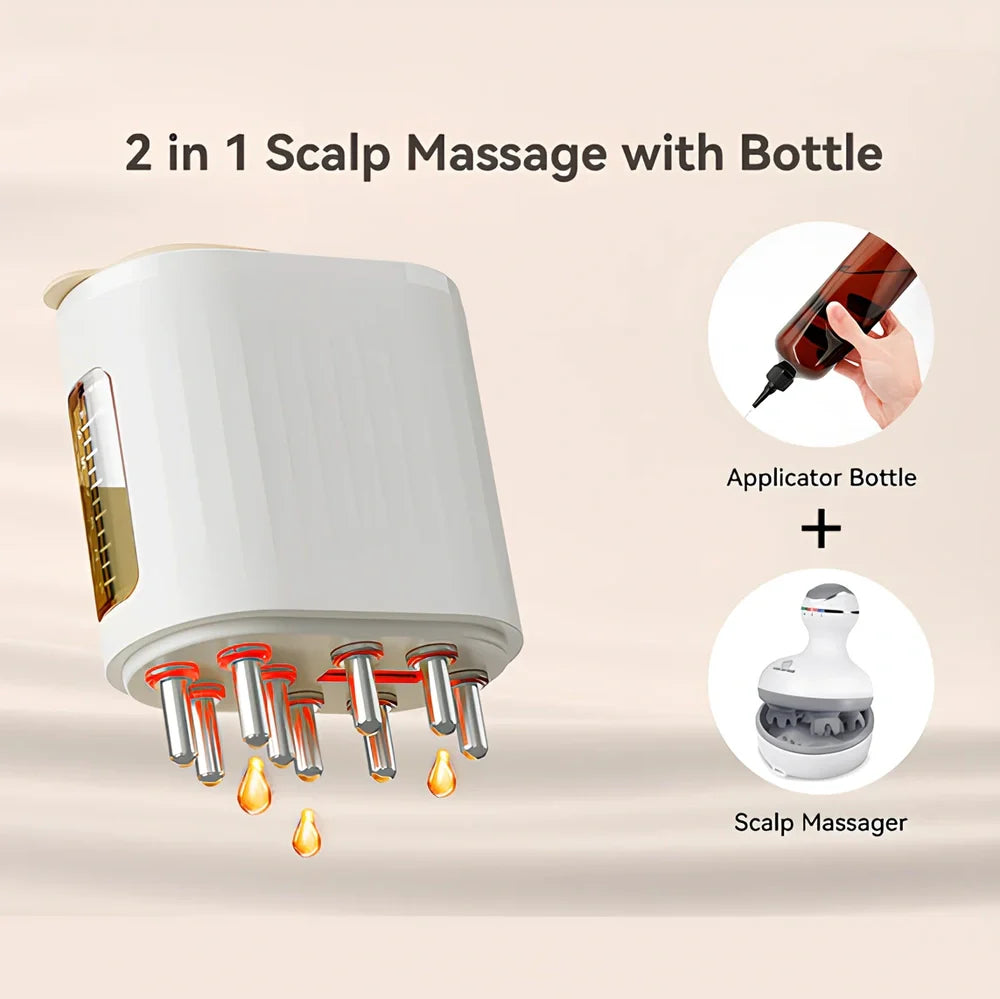 2 in 1 Scalp Massage with Bottle

Applicator Bottle

+

Scalp Massager