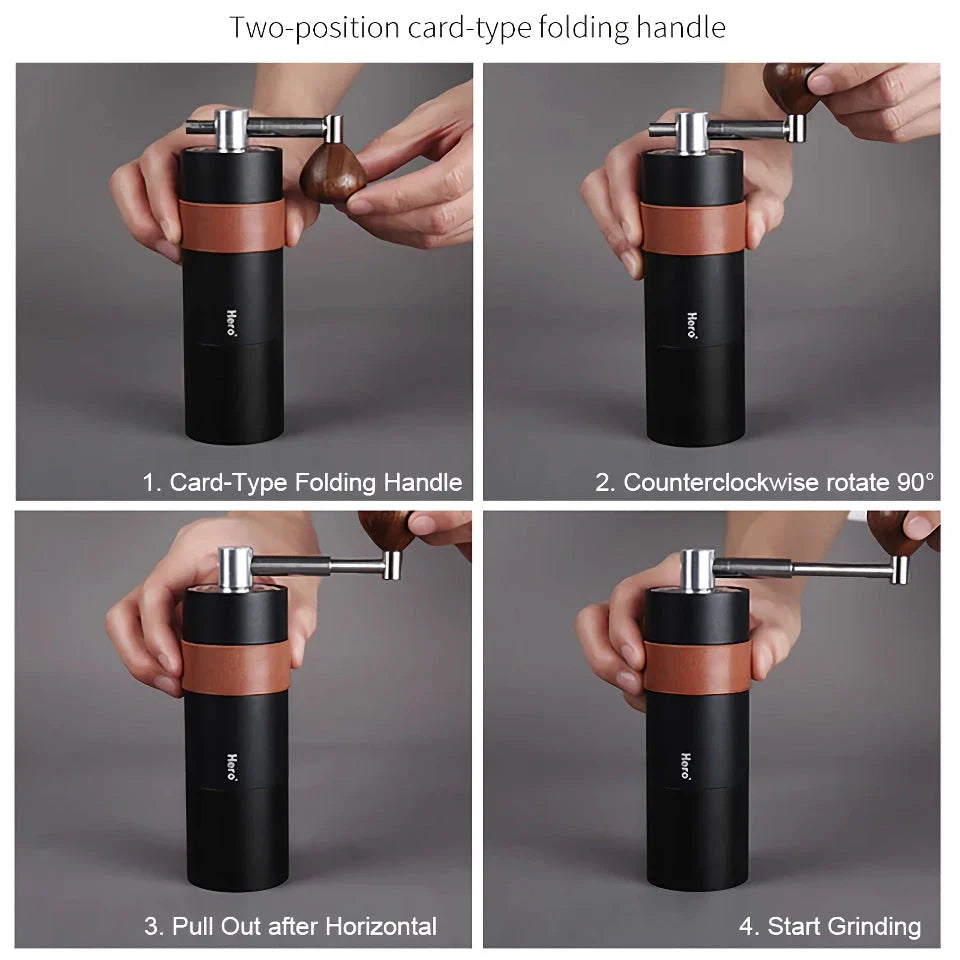 Two-position card-type folding handle

Hero

1. Card-Type Folding Handle

Hero

2. Counterclockwise rotate 90°

Hero

3. Pull Out after Horizontal

Hero

4. Start Grinding