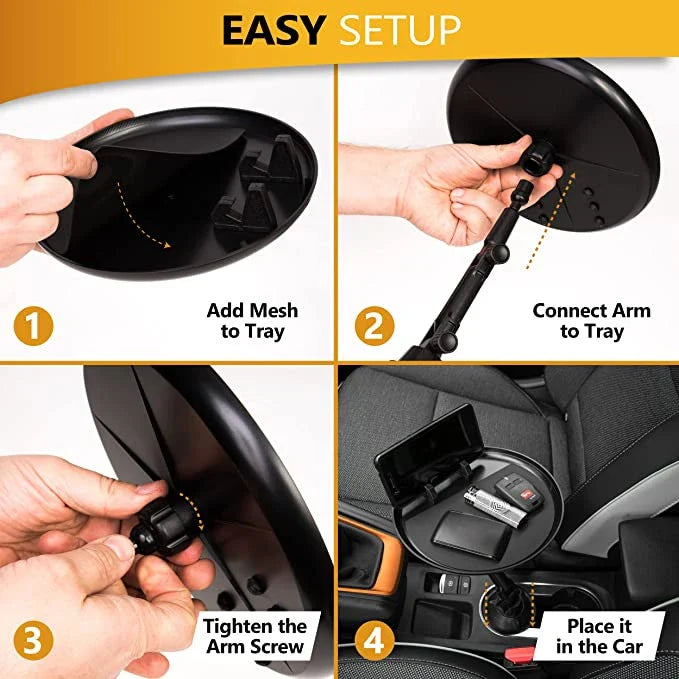 EASY SETUP

1 Add Mesh to Tray

2 Connect Arm to Tray

3 Tighten the Arm Screw

4 Place it in the Car