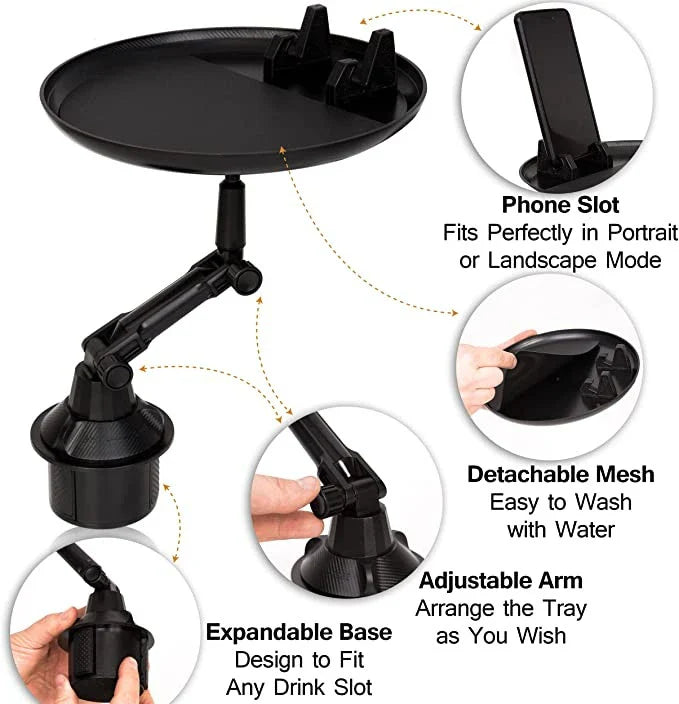 Phone Slot
Fits Perfectly in Portrait or Landscape Mode

Detachable Mesh
Easy to Wash with Water

Adjustable Arm
Arrange the Tray as You Wish

Expandable Base
Design to Fit Any Drink Slot