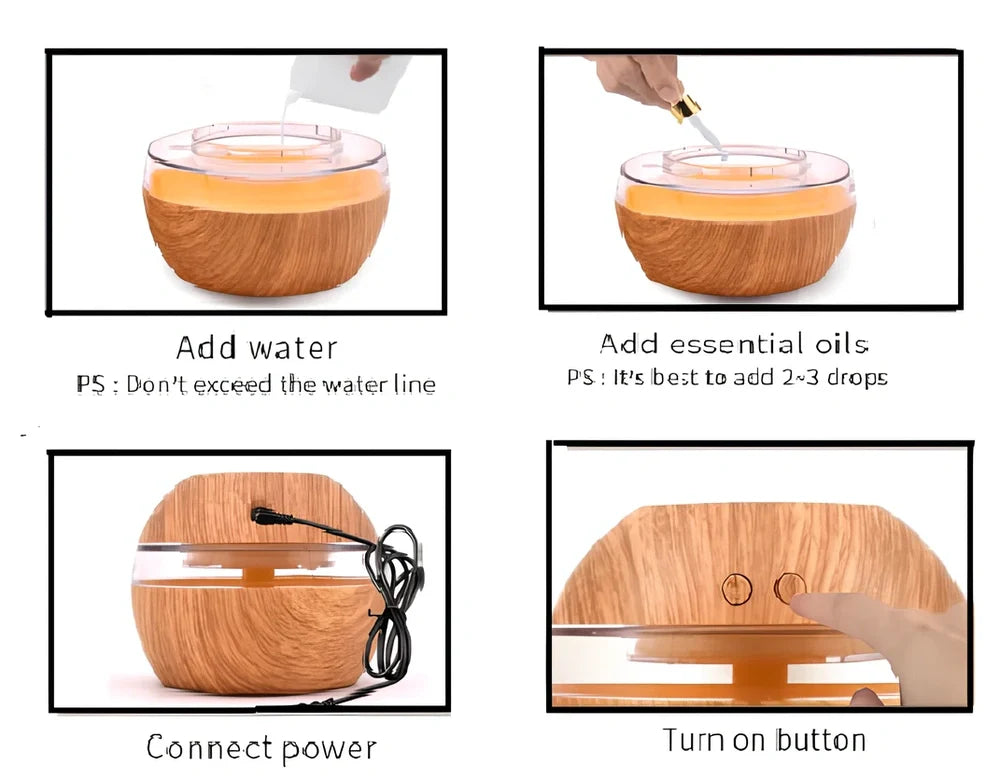 Add water
PS : Don't exceed the water line

Add essential oils
PS : It's best to add 2~3 drops

Connect power

Turn on button