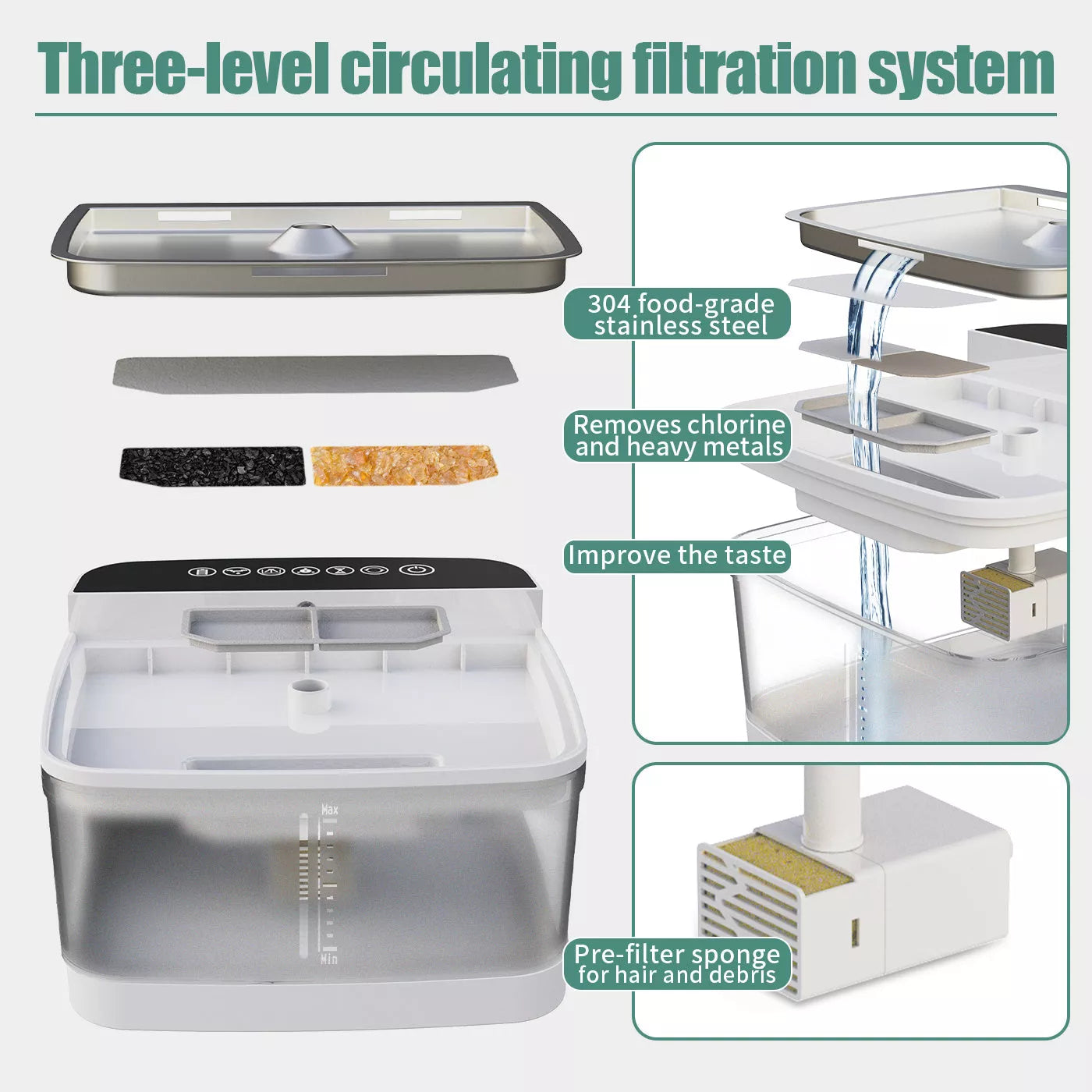 Three-level circulating filtration system

304 food-grade stainless steel

Removes chlorine and heavy metals

Improve the taste

Max

Min

Pre-filter sponge for hair and debris