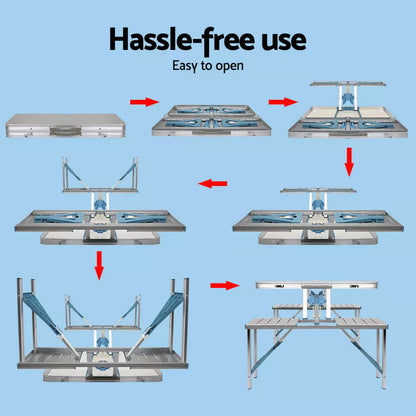 Hassle-free use
Easy to open