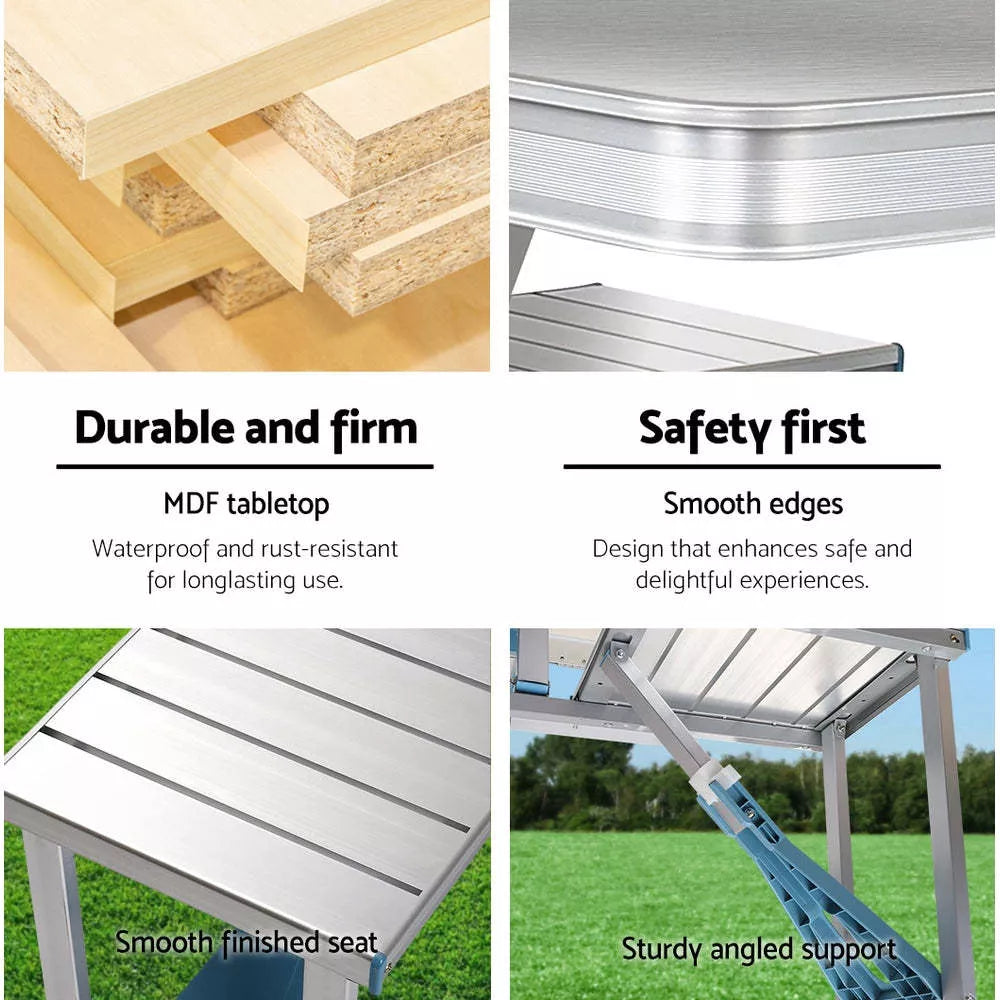 Durable and firm

MDF tabletop

Waterproof and rust-resistant for longlasting use.

Safety first

Smooth edges

Design that enhances safe and delightful experiences.

Smooth finished seat

Sturdy angled support