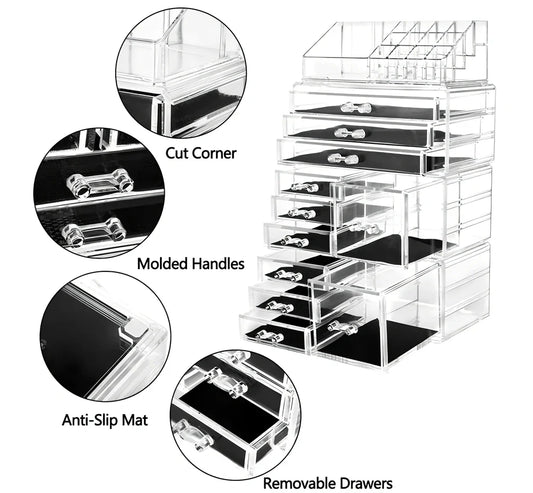 Cut Corner

Molded Handles

Anti-Slip Mat

Removable Drawers