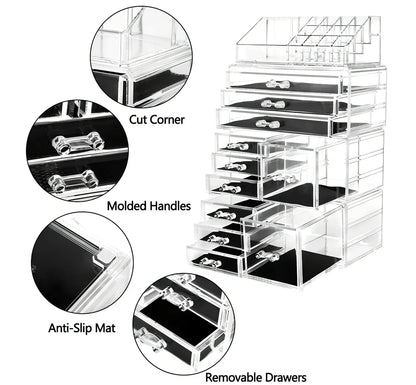 Cut Corner

Molded Handles

Anti-Slip Mat

Removable Drawers