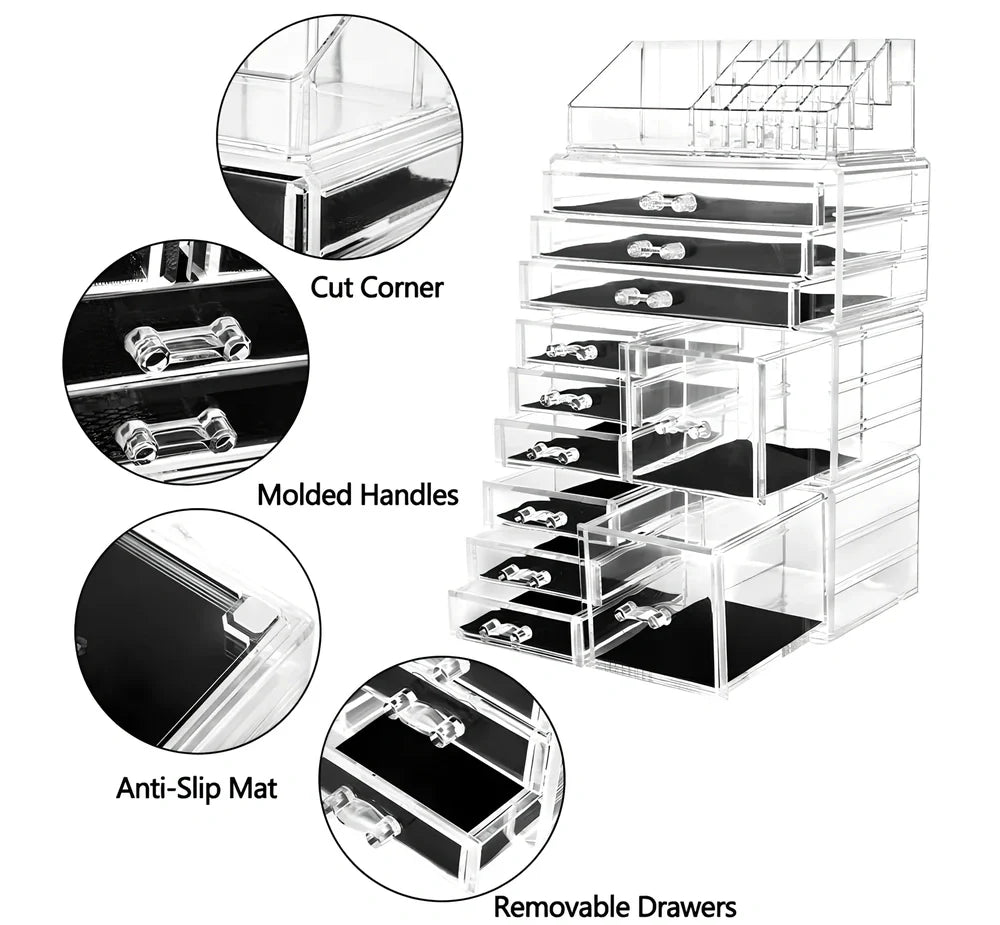 Cut Corner

Molded Handles

Anti-Slip Mat

Removable Drawers