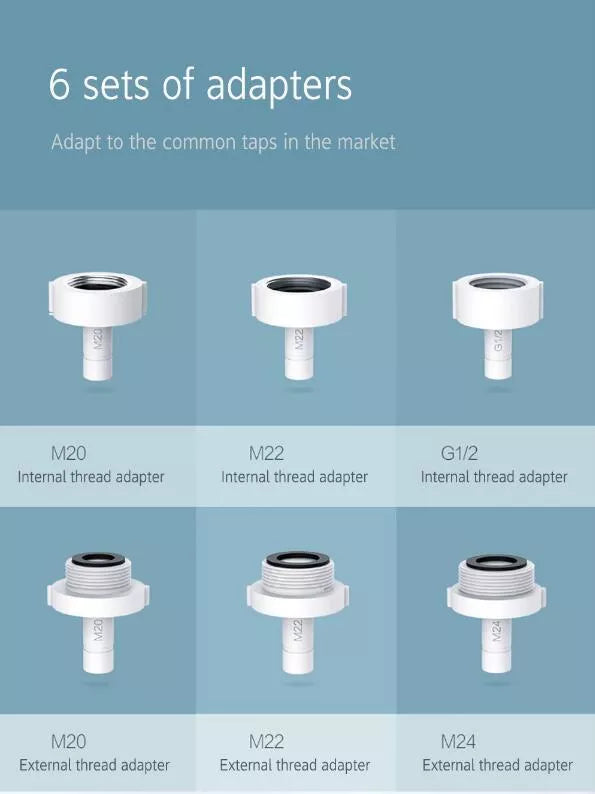 6 sets of adapters

Adapt to the common taps in the market

M20

M22

G1/2

M20
Internal thread adapter

M22
Internal thread adapter

G1/2
Internal thread adapter

M20

M22

M24

M20
External thread adapter

M22
External thread adapter

M24
External thread adapter