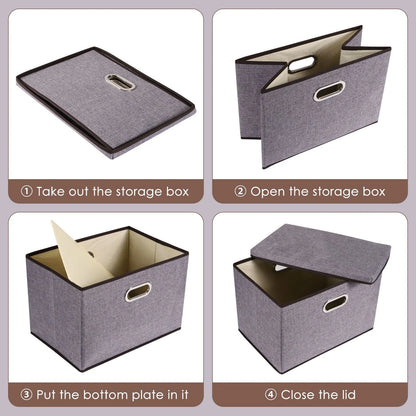 ① Take out the storage box

② Open the storage box

③ Put the bottom plate in it

④ Close the lid