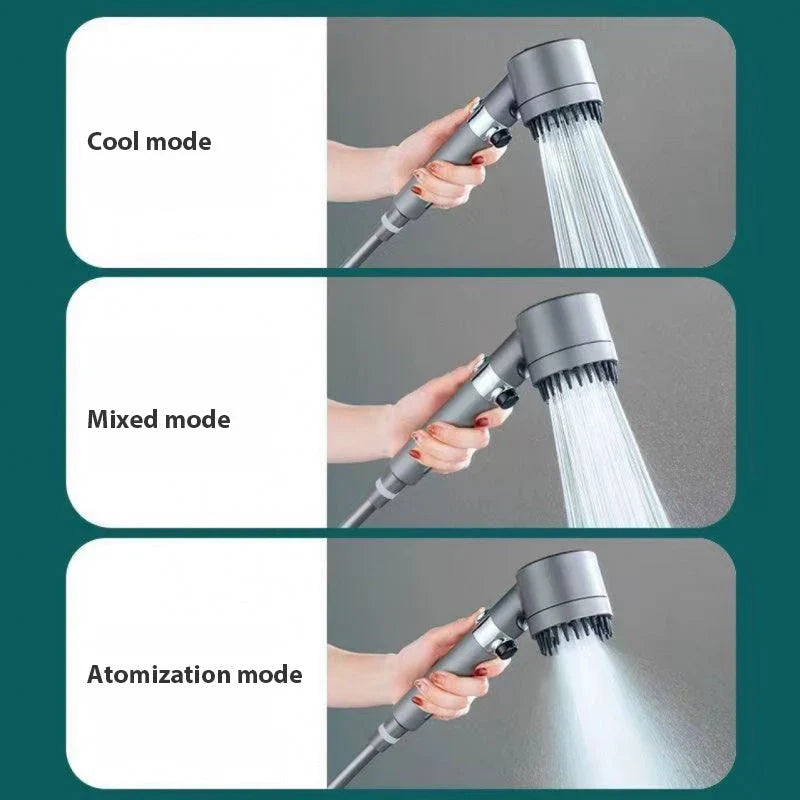 Cool mode

Mixed mode

Atomization mode