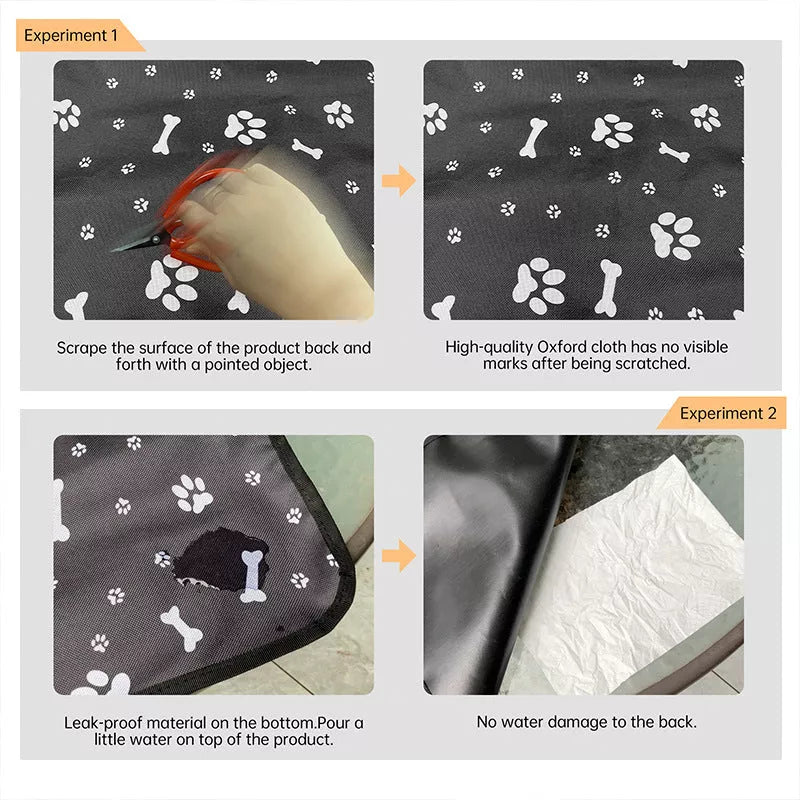 Experiment 1

Scrape the surface of the product back and forth with a pointed object.

High-quality Oxford cloth has no visible marks after being scratched.

Experiment 2

Leak-proof material on the bottom.Pour a little water on top of the product.

No water damage to the back.