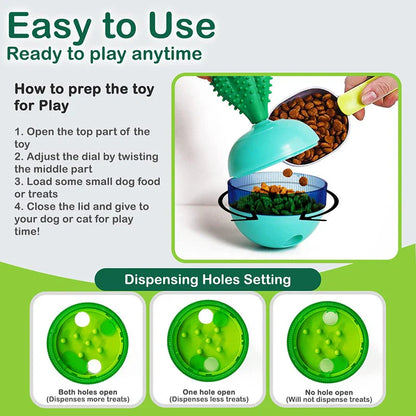 Easy to Use
Ready to play anytime

How to prep the toy for Play

1. Open the top part of the toy
2. Adjust the dial by twisting the middle part
3. Load some small dog food or treats
4. Close the lid and give to your dog or cat for play time!

Dispensing Holes Setting

Both holes open
(Dispenses more treats)

One hole open
(Dispenses less treats)

No hole open
(Will not dispense treats)