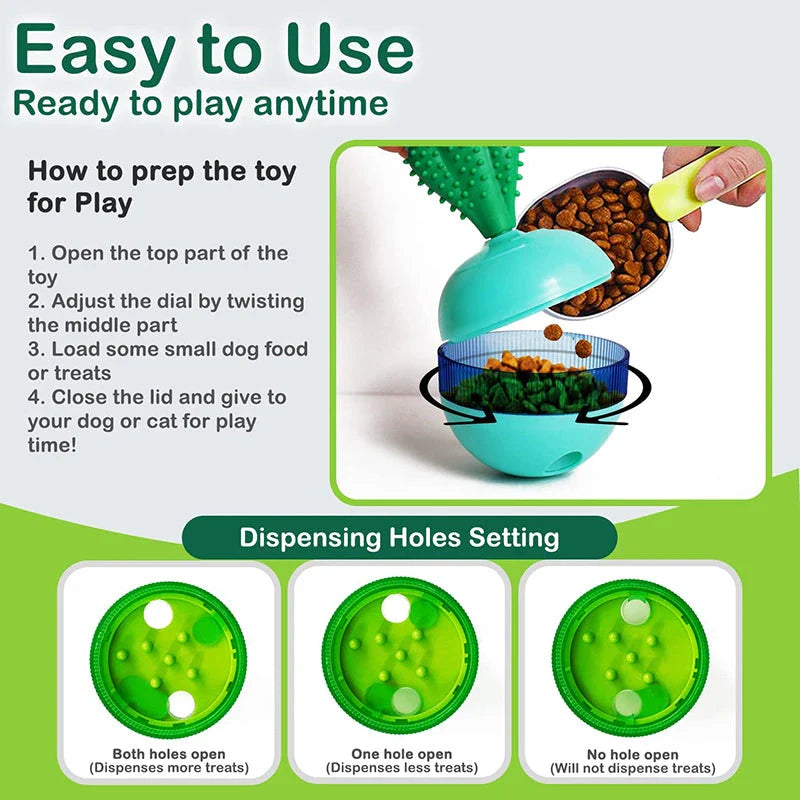 Easy to Use
Ready to play anytime

How to prep the toy for Play

1. Open the top part of the toy
2. Adjust the dial by twisting the middle part
3. Load some small dog food or treats
4. Close the lid and give to your dog or cat for play time!

Dispensing Holes Setting

Both holes open
(Dispenses more treats)

One hole open
(Dispenses less treats)

No hole open
(Will not dispense treats)