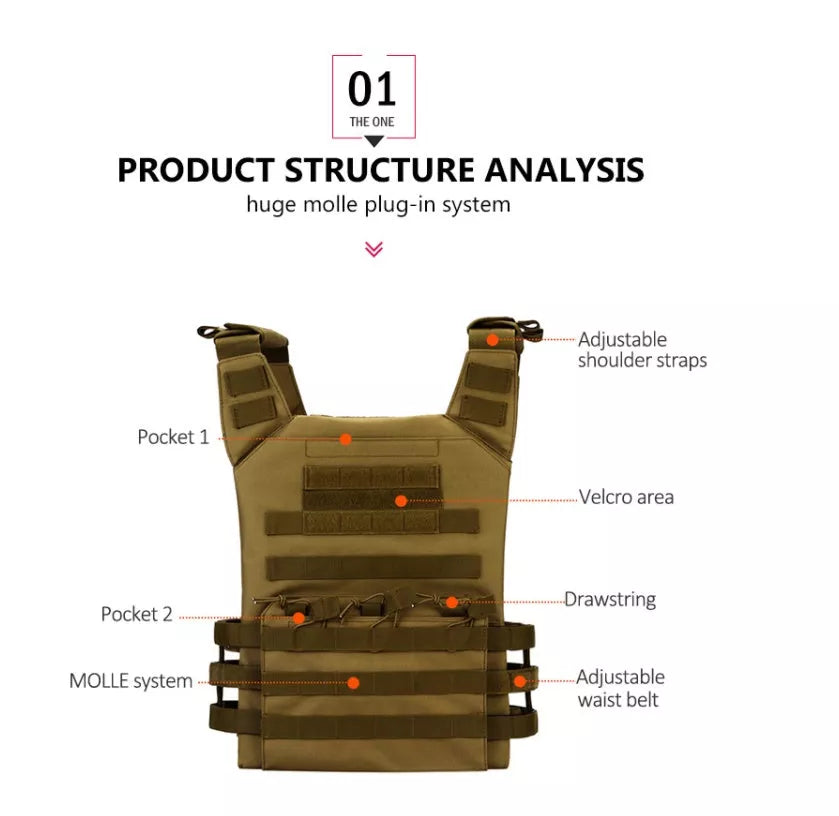 01
THE ONE

PRODUCT STRUCTURE ANALYSIS
huge molle plug-in system

Adjustable shoulder straps

Pocket 1

Velcro area

Drawstring

Pocket 2

MOLLE system

Adjustable waist belt