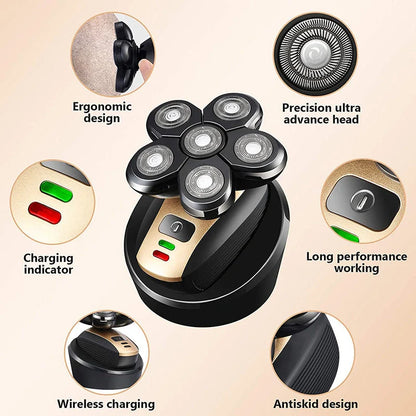 Ergonomic design

Precision ultra advance head

Charging indicator

Long performance working

Wireless charging

Antiskid design