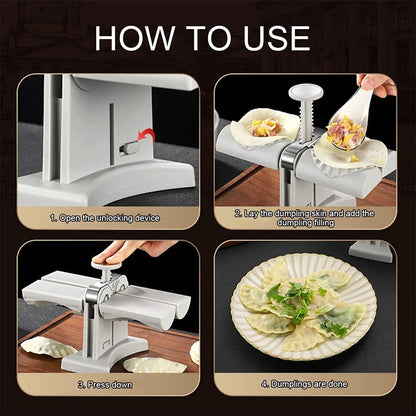 HOW TO USE

1. Open the unlocking device

2. Lay the dumpling skin and add the dumpling filling

3. Press down

4. Dumplings are done