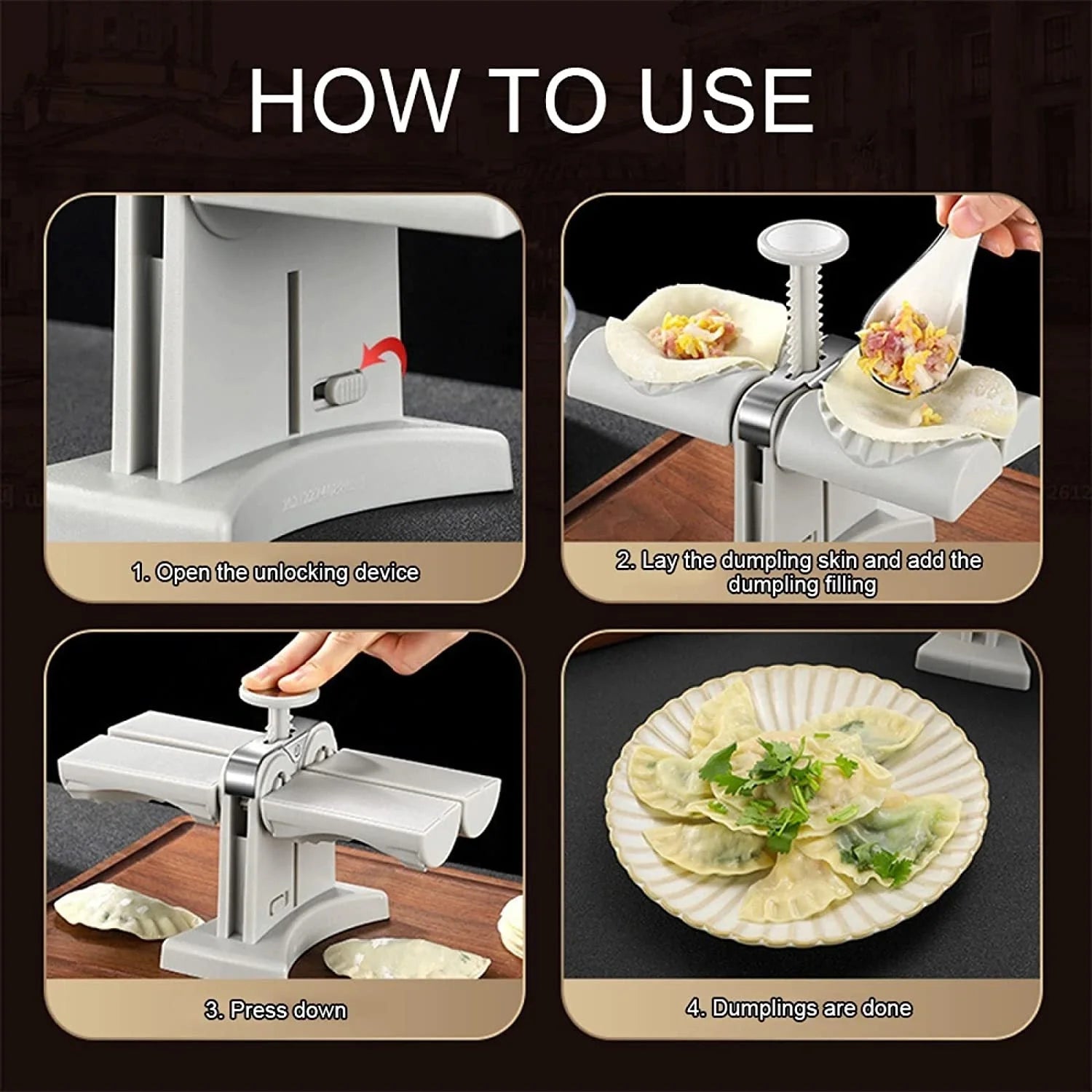 HOW TO USE

1. Open the unlocking device

2. Lay the dumpling skin and add the dumpling filling

3. Press down

4. Dumplings are done