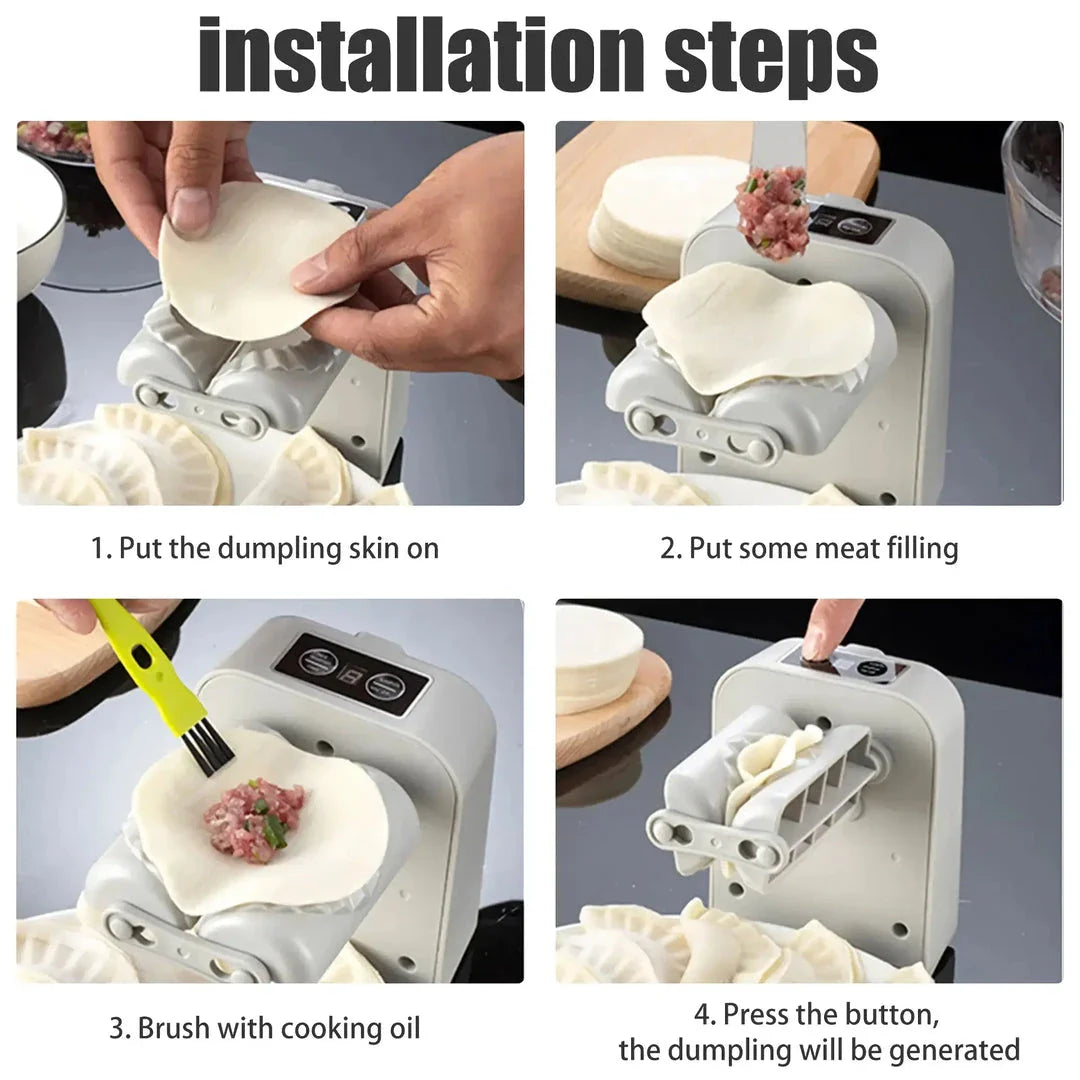 installation steps

1. Put the dumpling skin on

2. Put some meat filling

3. Brush with cooking oil

4. Press the button, the dumpling will be generated