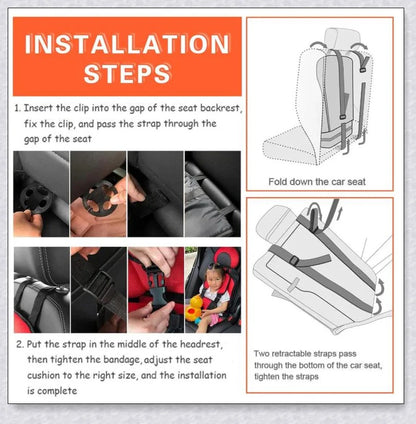 INSTALLATION STEPS

1. Insert the clip into the gap of the seat backrest, fix the clip, and pass the strap through the gap of the seat

2. Put the strap in the middle of the headrest, then tighten the bandage, adjust the seat cushion to the right size, and the installation is complete

Fold down the car seat

Two retractable straps pass through the bottom of the car seat, tighten the straps