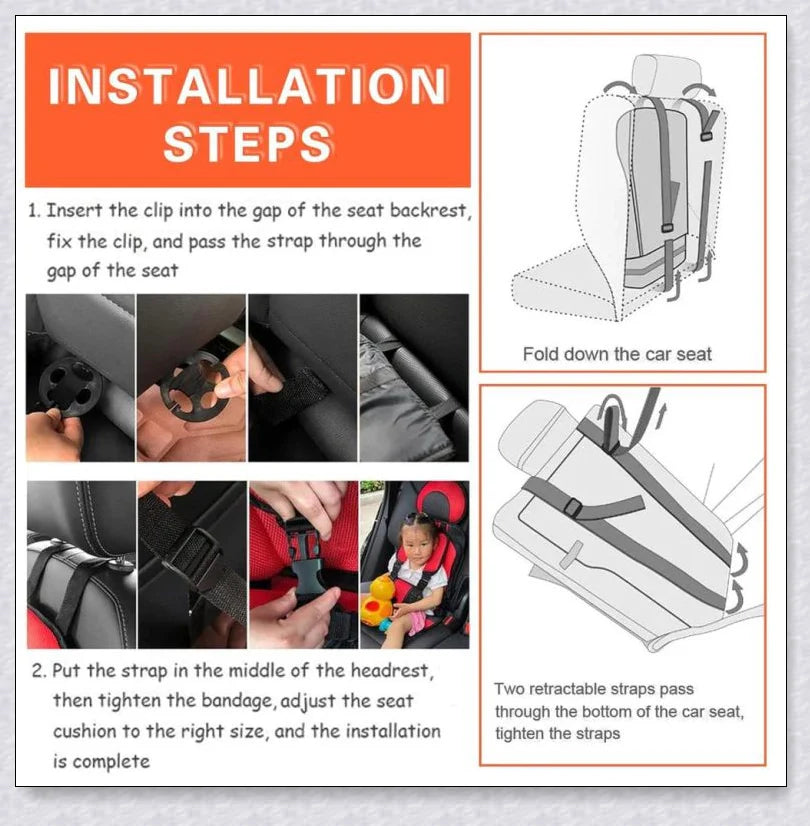 INSTALLATION STEPS

1. Insert the clip into the gap of the seat backrest, fix the clip, and pass the strap through the gap of the seat

2. Put the strap in the middle of the headrest, then tighten the bandage, adjust the seat cushion to the right size, and the installation is complete

Fold down the car seat

Two retractable straps pass through the bottom of the car seat, tighten the straps