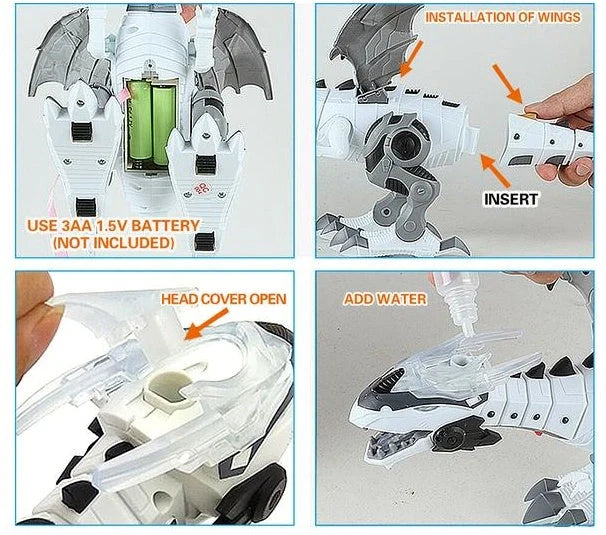 USE 3AA 1.5V BATTERY
(NOT INCLUDED)

INSTALLATION OF WINGS

INSERT

HEAD COVER OPEN

ADD WATER