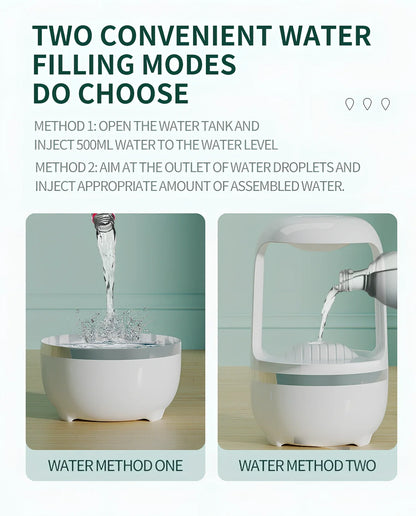 TWO CONVENIENT WATER FILLING MODES DO CHOOSE

METHOD 1: OPEN THE WATER TANK AND INJECT 500ML WATER TO THE WATER LEVEL

METHOD 2: AIM AT THE OUTLET OF WATER DROPLETS AND INJECT APPROPRIATE AMOUNT OF ASSEMBLED WATER.

WATER METHOD ONE

WATER METHOD TWO