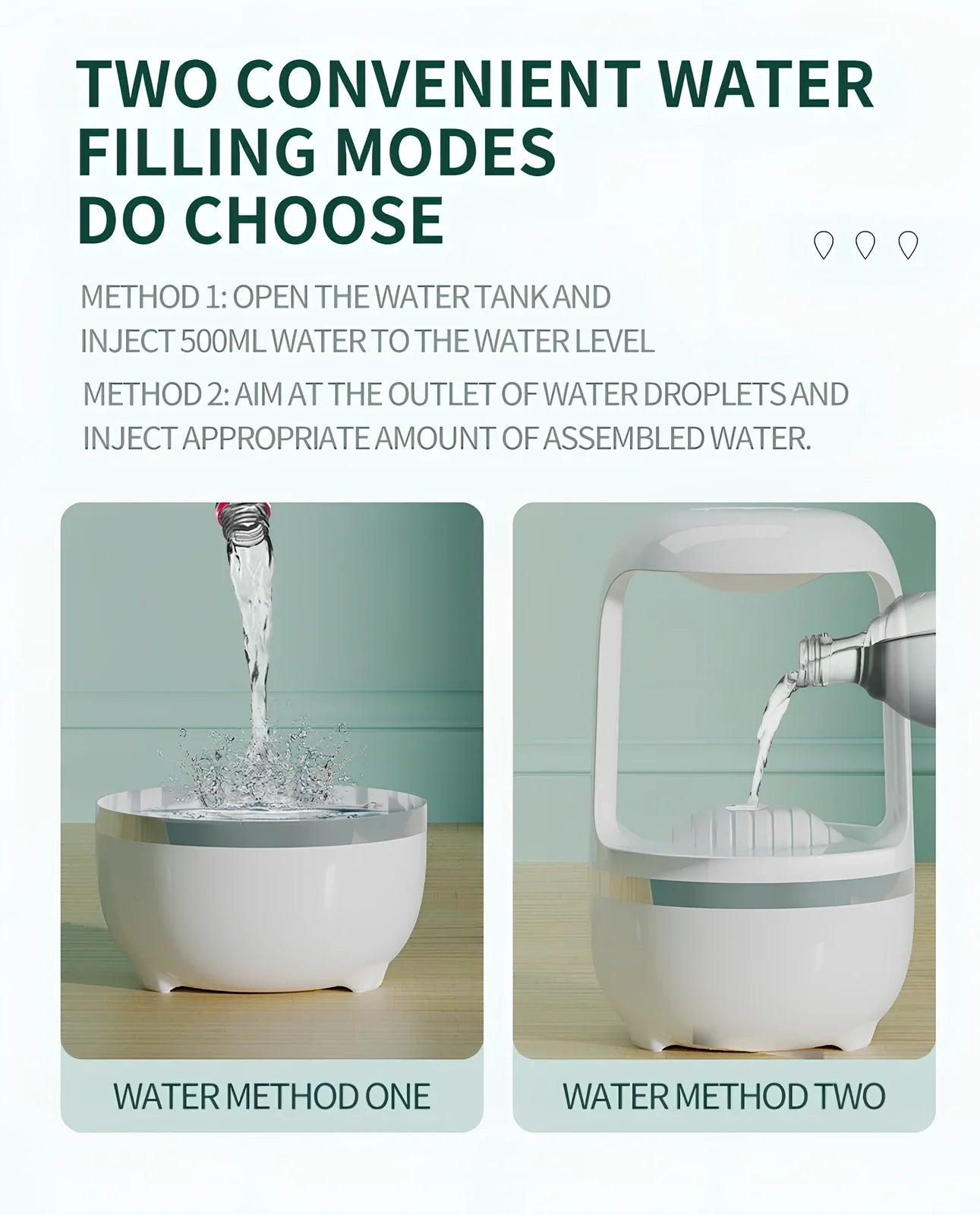 TWO CONVENIENT WATER FILLING MODES DO CHOOSE

METHOD 1: OPEN THE WATER TANK AND INJECT 500ML WATER TO THE WATER LEVEL

METHOD 2: AIM AT THE OUTLET OF WATER DROPLETS AND INJECT APPROPRIATE AMOUNT OF ASSEMBLED WATER.

WATER METHOD ONE

WATER METHOD TWO