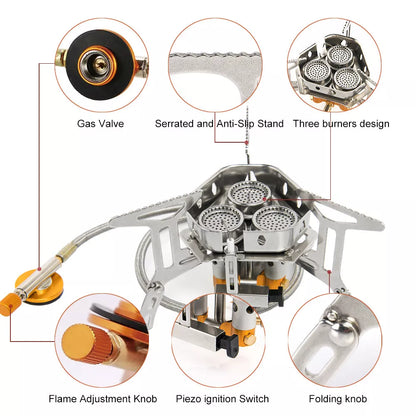 Gas Valve
Serrated and Anti-Slip Stand
Three burners design

Flame Adjustment Knob
Piezo ignition Switch
Folding knob