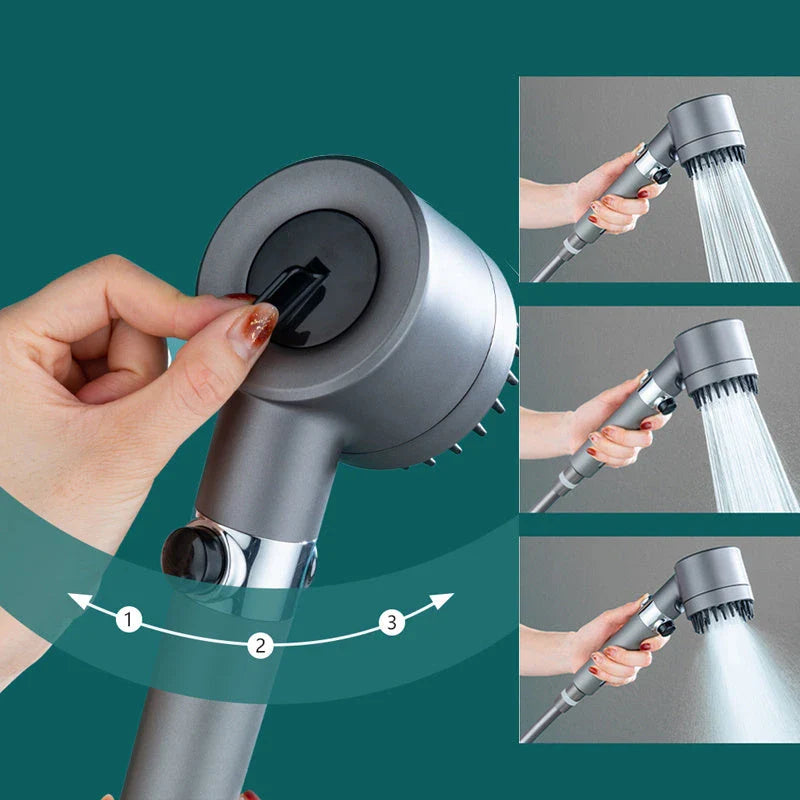 1
2
3