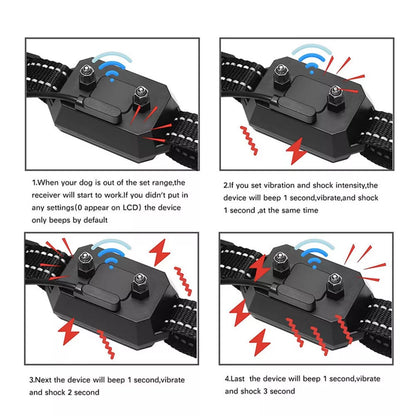 1.When your dog is out of the set range,the receiver will start to work.If you didn't put in any settings(0 appear on LCD) the device only beeps by default

2.If you set vibration and shock intensity,the device will beep 1 second,vibrate,and shock 1 second ,at the same time

3.Next the device will beep 1 second,vibrate and shock 2 second

4.Last the device will beep 1 second,vibrate and shock 3 second